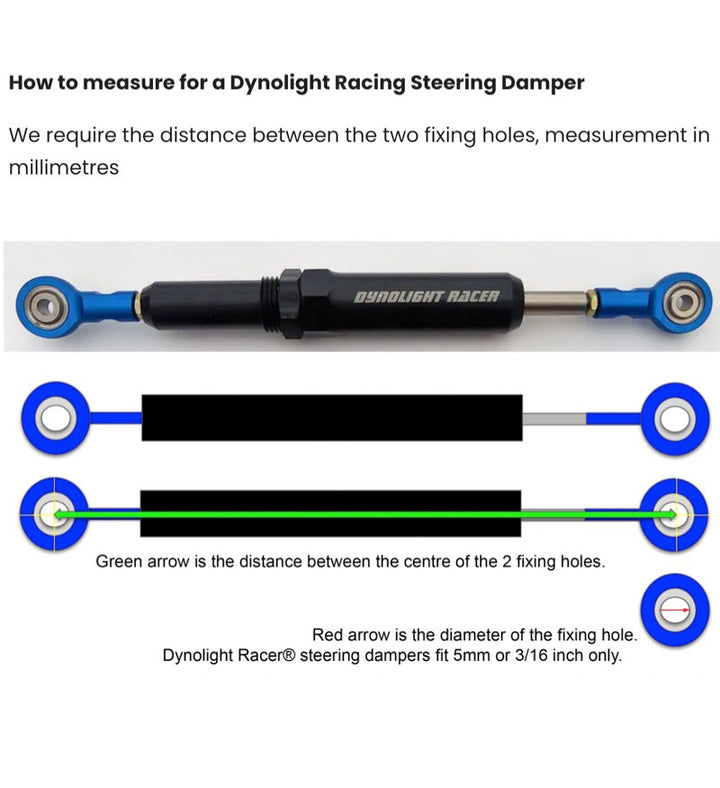 How to measure for a Dynolight Racing Steering Damper

We require the distance between the two fixing holes, measurement in millimetres

DYNOLIGHT RACER

Green arrow is the distance between the centre of the 2 fixing holes.

Red arrow is the diameter of the fixing hole.
Dynolight Racer® steering dampers fit 5mm or 3/16 inch only.