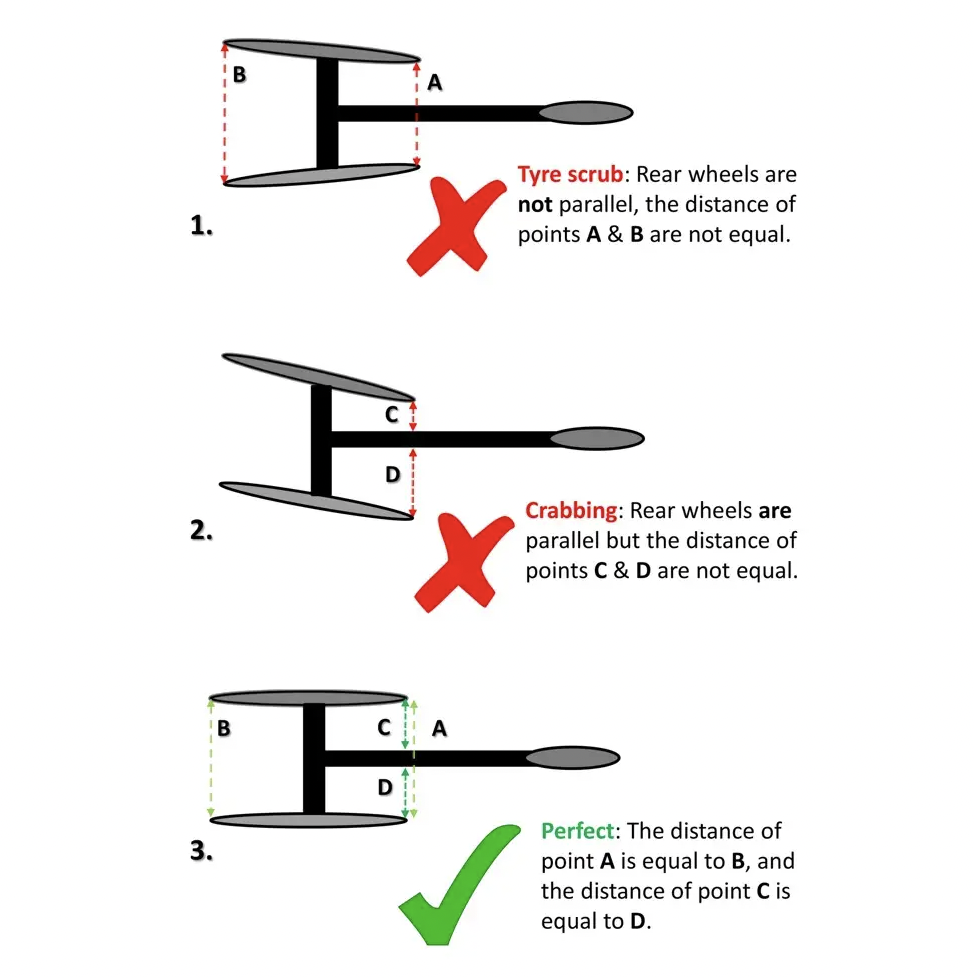 B

A

1.

Tyre scrub: Rear wheels are not parallel, the distance of points A & B are not equal.

C

D

2.

Crabbing: Rear wheels are parallel but the distance of points C & D are not equal.

B

C

A

D

3.

Perfect: The distance of point A is equal to B, and the distance of point C is equal to D.