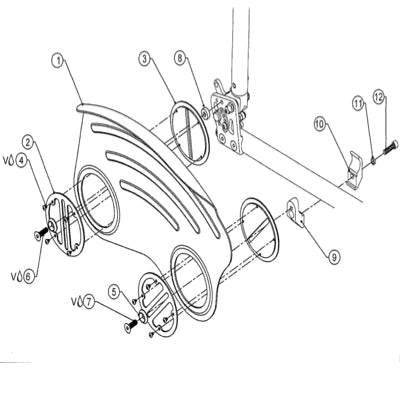 1
3
8
11
12
10
2
V 4
9
V 6
5
V 7