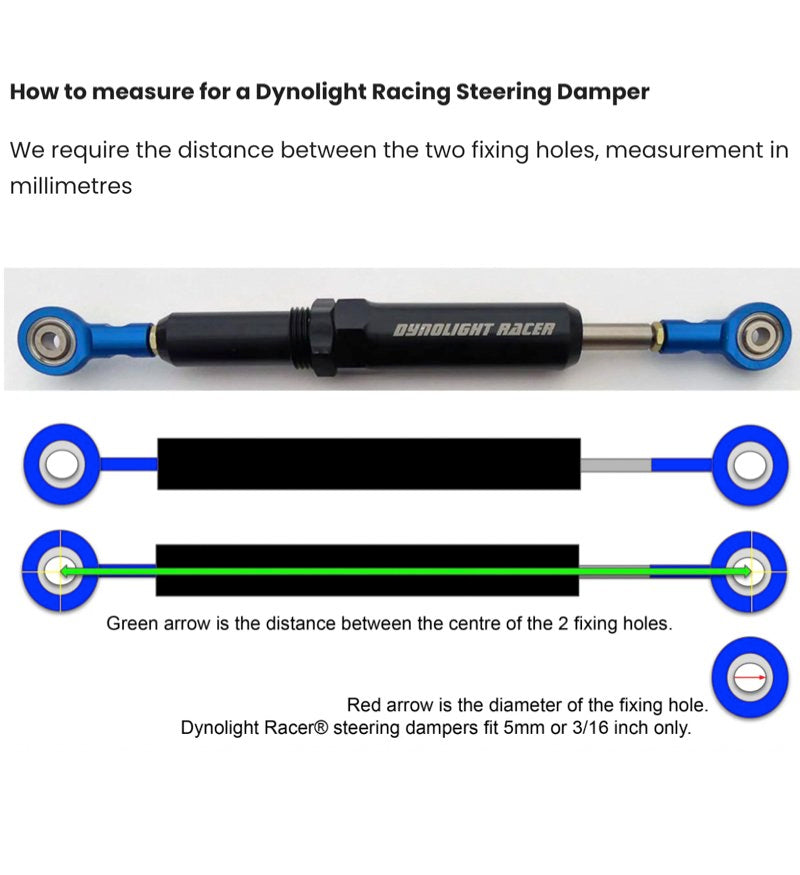 How to measure for a Dynolight Racing Steering Damper

We require the distance between the two fixing holes, measurement in millimetres

DYNOLIGHT RACER

Green arrow is the distance between the centre of the 2 fixing holes.

Red arrow is the diameter of the fixing hole.
Dynolight Racer® steering dampers fit 5mm or 3/16 inch only.