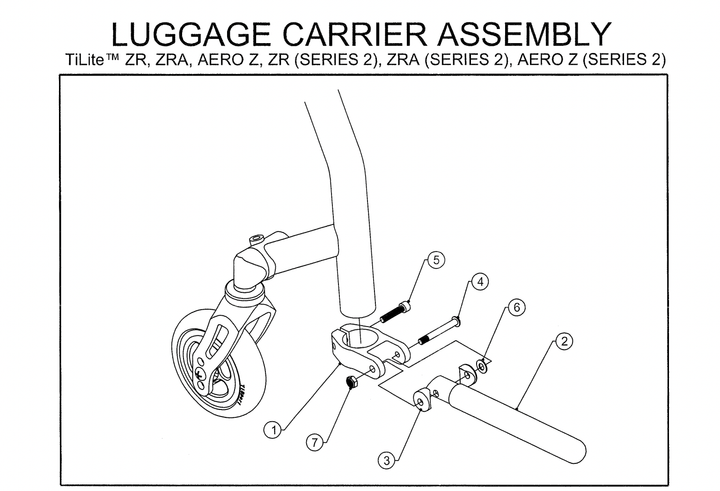 LUGGAGE CARRIER ASSEMBLY
TiLite™ ZR, ZRA, AERO Z, ZR (SERIES 2), ZRA (SERIES 2), AERO Z (SERIES 2)

5
4
6
2
1
7
3