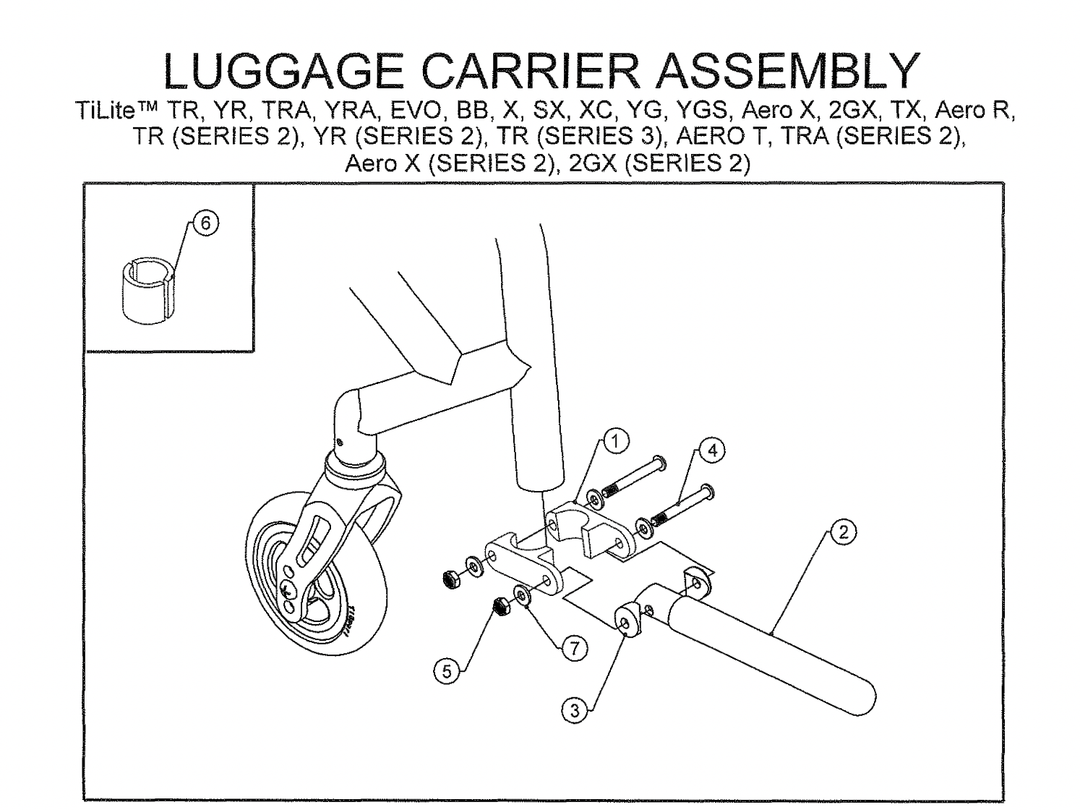 LUGGAGE CARRIER ASSEMBLY

TiLite™ TR, YR, TRA, YRA, EVO, BB, X, SX, XC, YG, YGS, Aero X, 2GX, TX, Aero R, TR (SERIES 2), YR (SERIES 2), TR (SERIES 3), AERO T, TRA (SERIES 2), Aero X (SERIES 2), 2GX (SERIES 2)

6
1
4
2
5
7
3